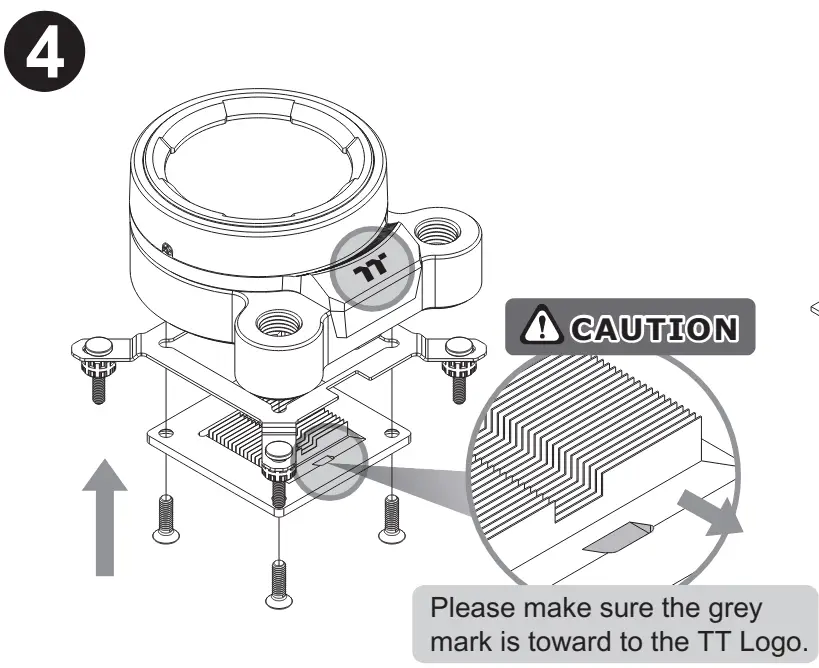 4

CAUTION

Please make sure the grey mark is toward to the TT Logo.