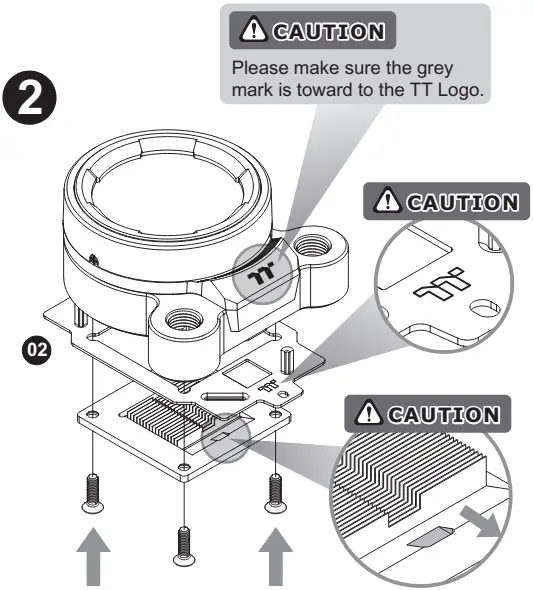 2

CAUTION

Please make sure the grey mark is toward to the TT Logo.

CAUTION

02

CAUTION