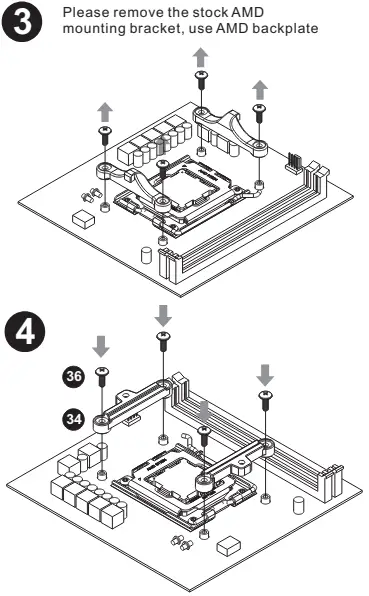 3

Please remove the stock AMD mounting bracket, use AMD backplate

4

36

34