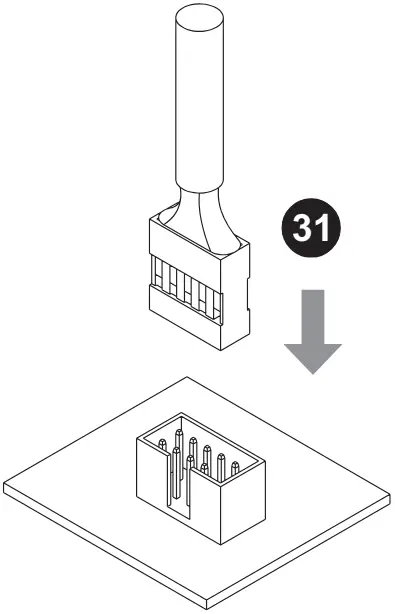 31