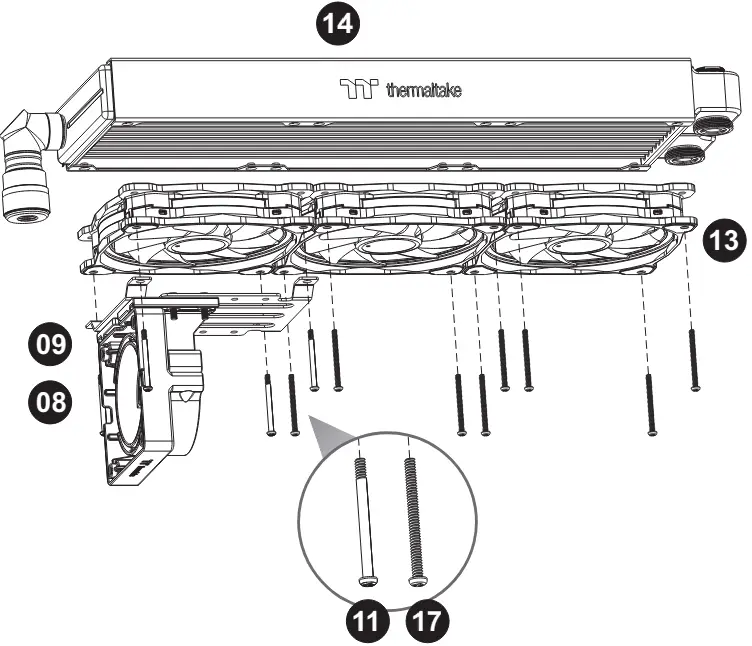 14

thermaltake

13

09

08

11

17