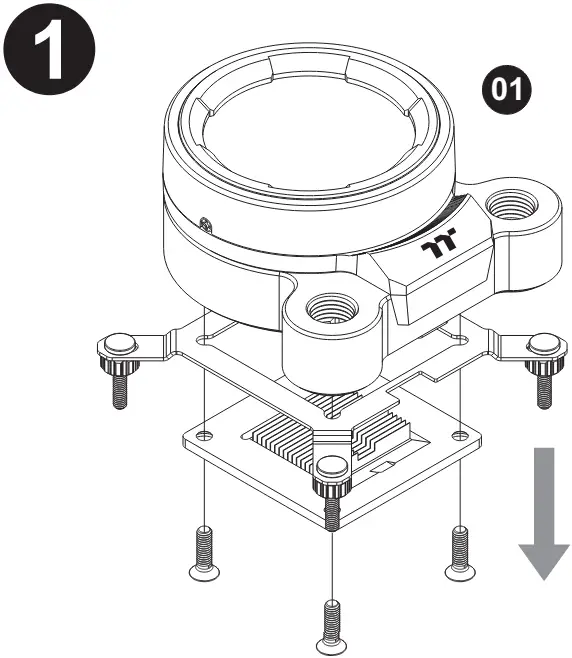 1

01