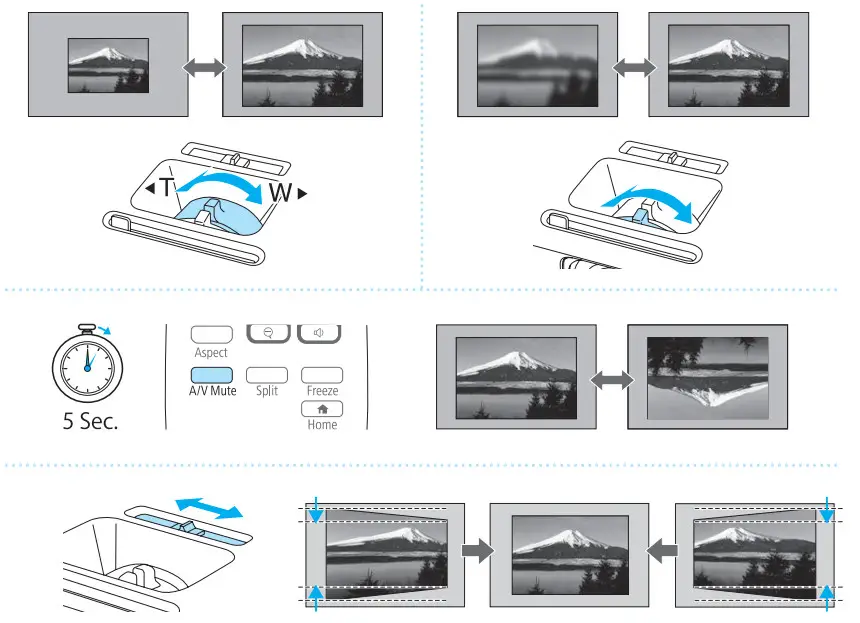 T W

5 Sec.

Aspect

A/V Mute

Split

Freeze

Home