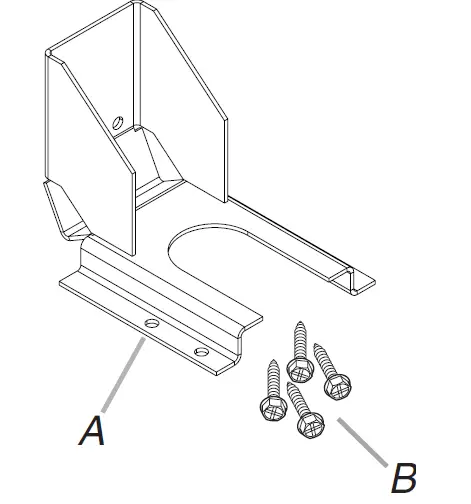 A

B