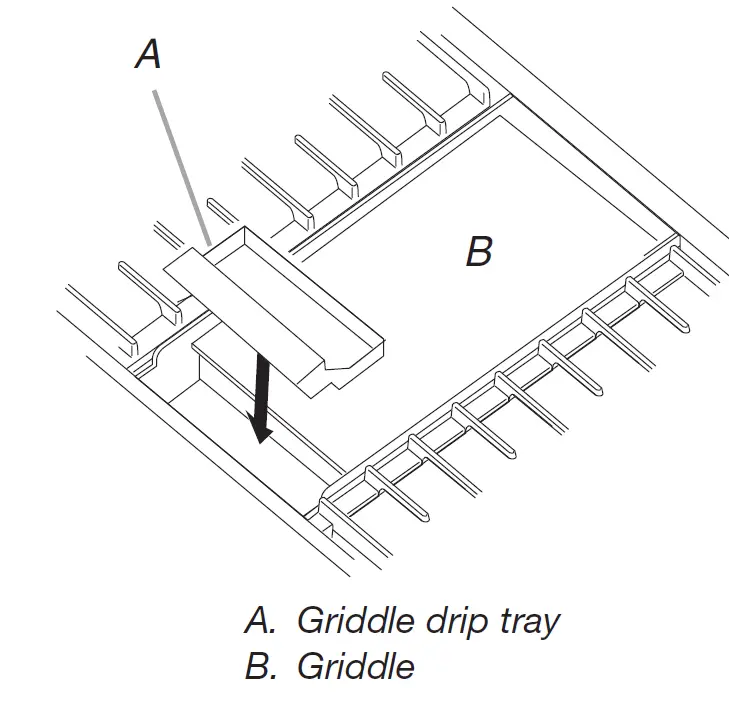 A

B

A. Griddle drip tray
B. Griddle