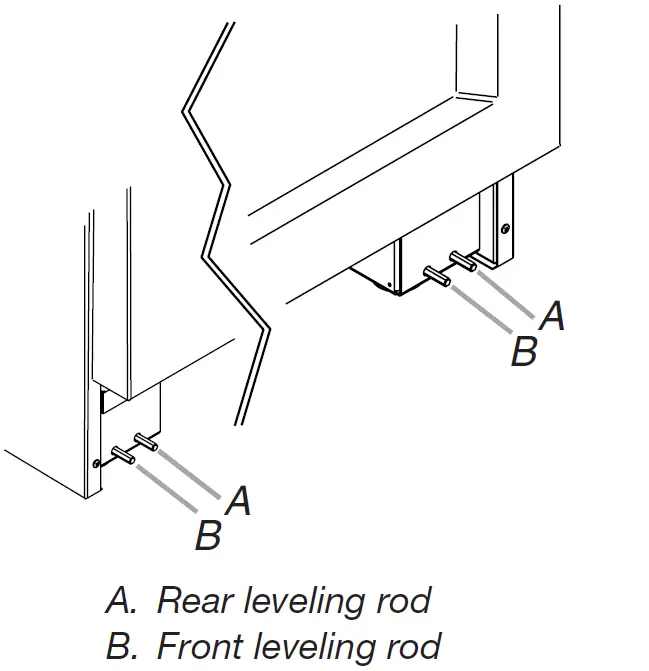 A
B
A
B

A. Rear leveling rod
B. Front leveling rod