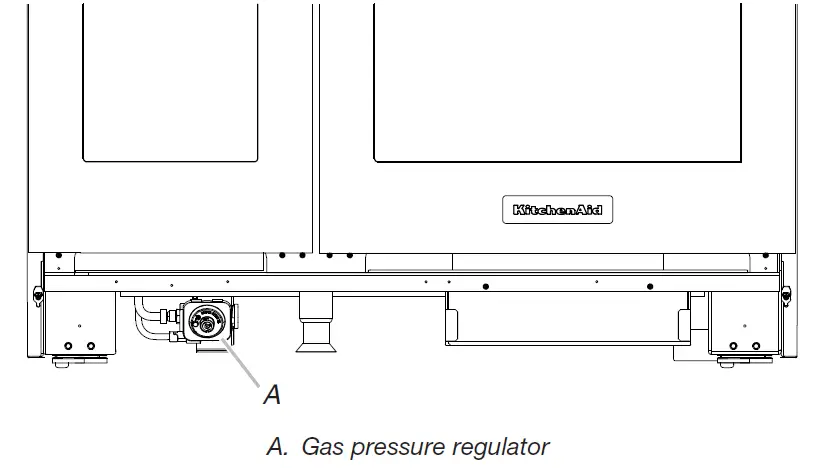 KitchenAid

A

A. Gas pressure regulator