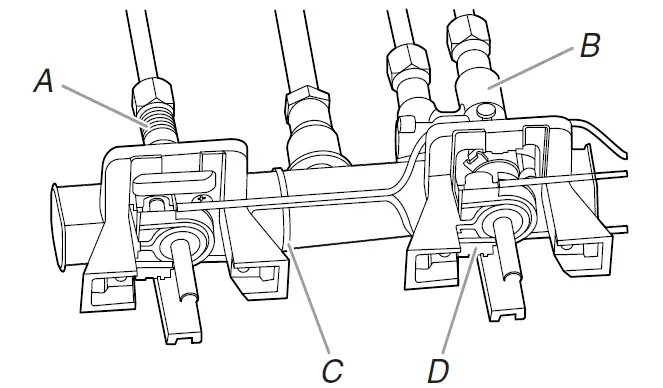 A
B
C
D