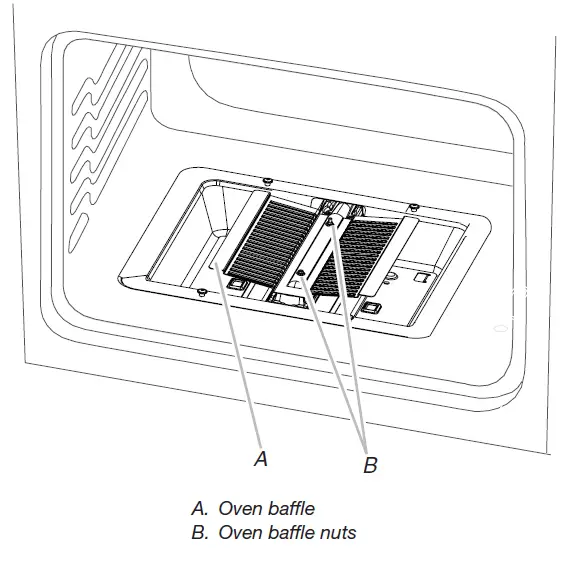 A
B

A. Oven baffle
B. Oven baffle nuts