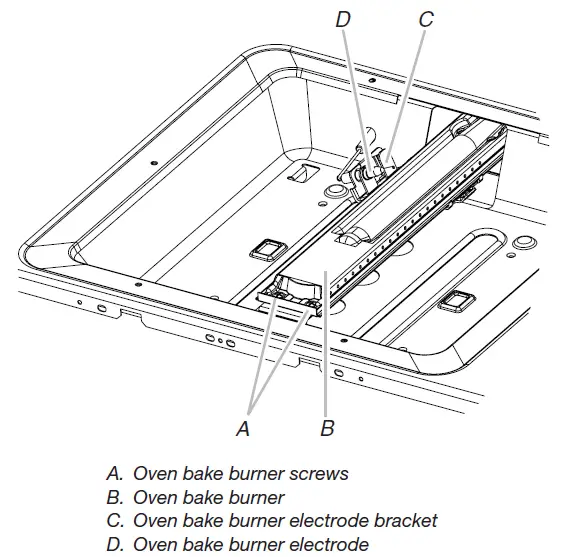 D C

A B

A. Oven bake burner screws
B. Oven bake burner
C. Oven bake burner electrode bracket
D. Oven bake burner electrode