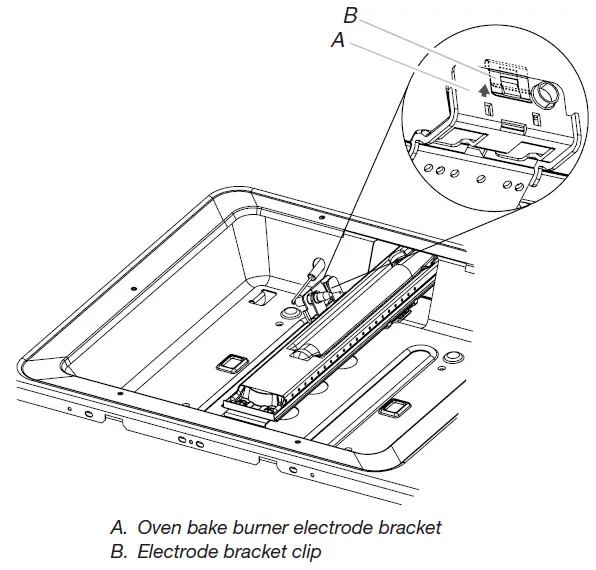 B
A

A. Oven bake burner electrode bracket
B. Electrode bracket clip