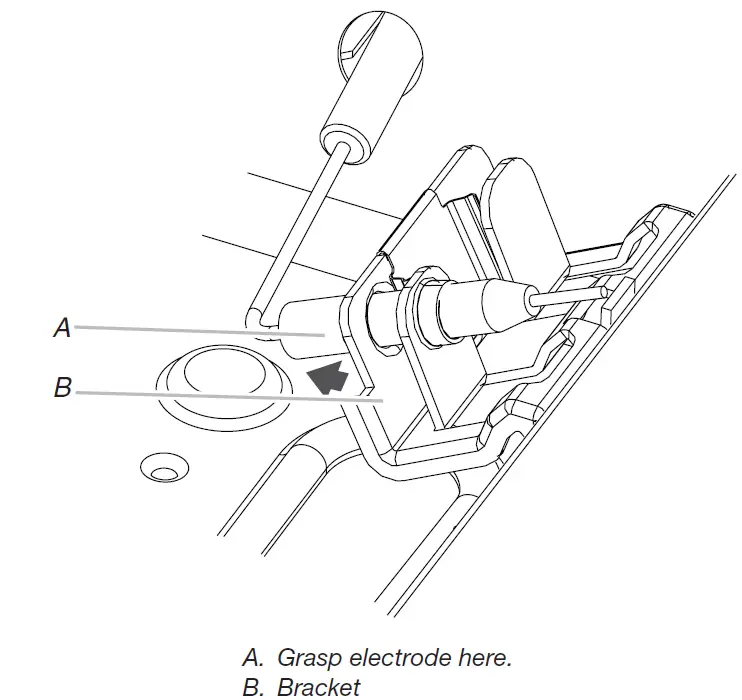 A
B

A. Grasp electrode here.
B. Bracket