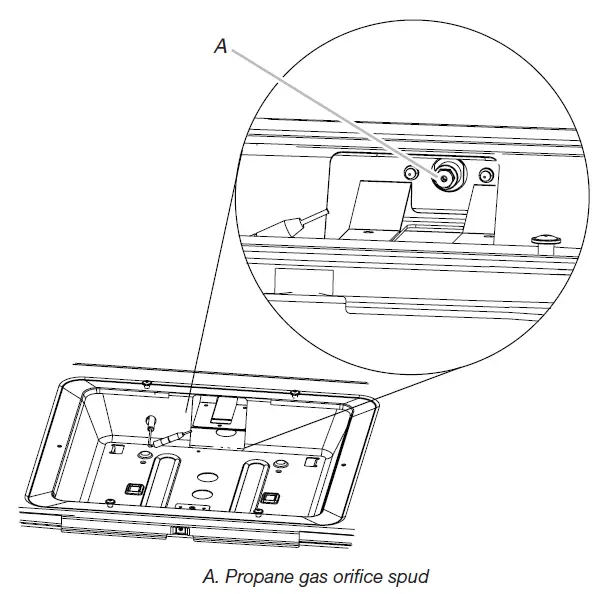 A

A. Propane gas orifice spud