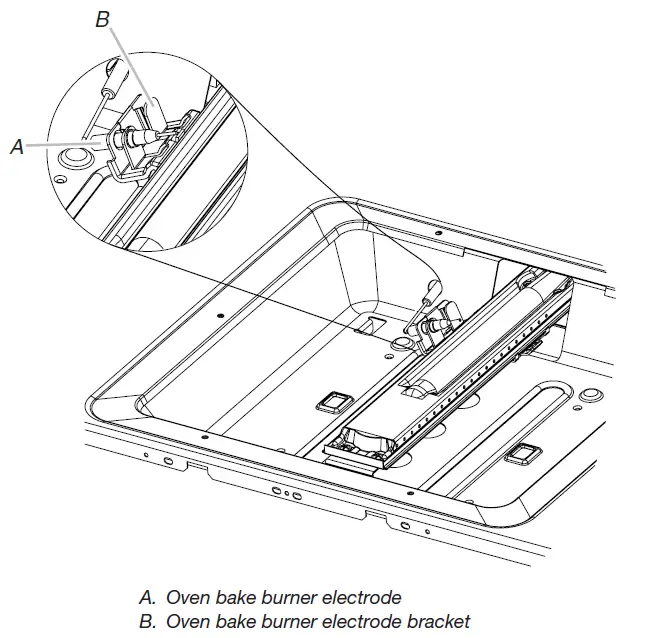 B

A

A. Oven bake burner electrode
B. Oven bake burner electrode bracket