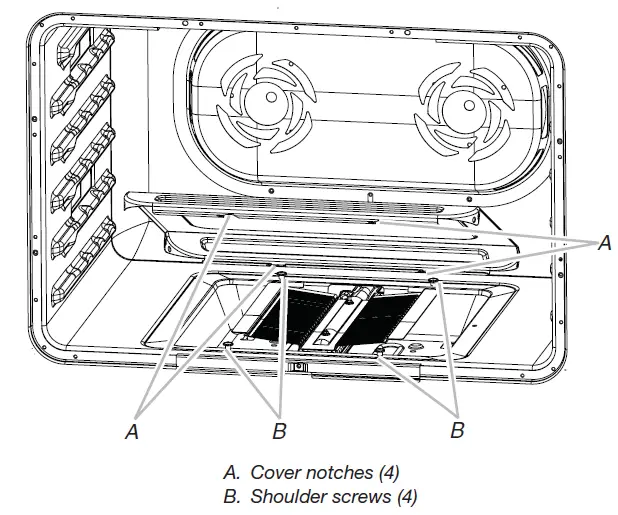 A

A

B

B

A. Cover notches (4)
B. Shoulder screws (4)