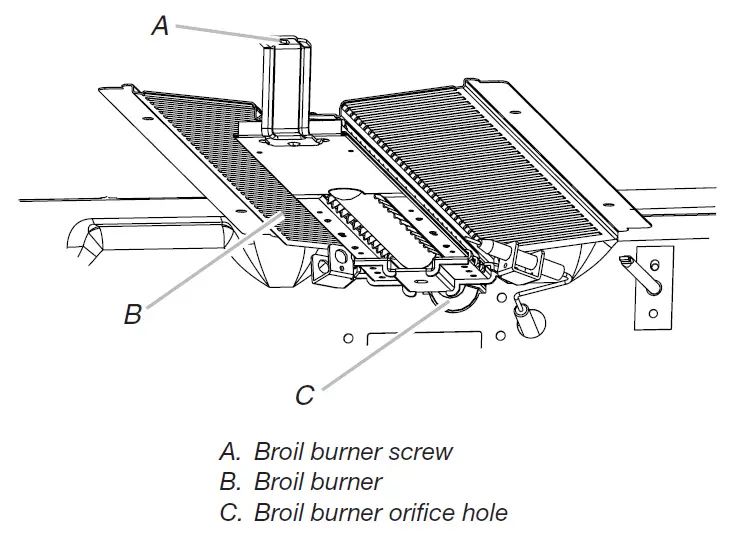 A

B

C

A. Broil burner screw
B. Broil burner
C. Broil burner orifice hole