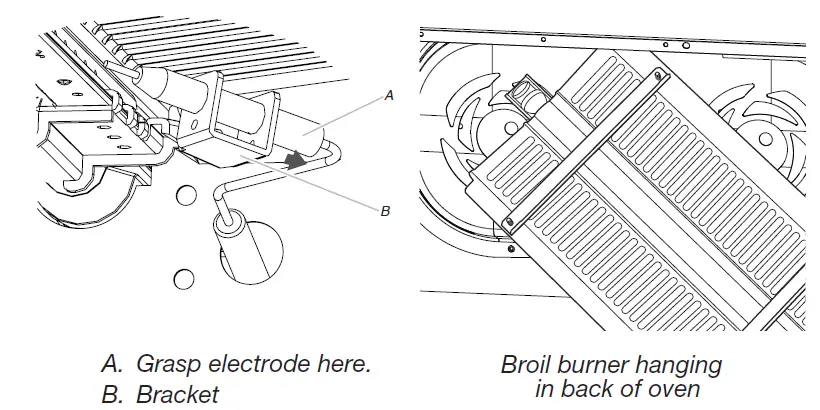 A

B

A. Grasp electrode here.
B. Bracket

Broil burner hanging in back of oven