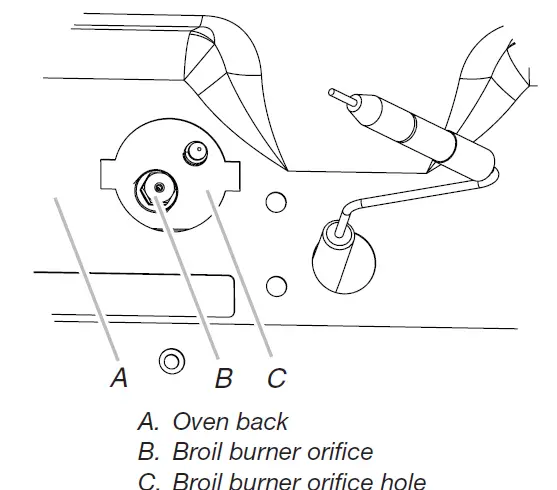 A B C

A. Oven back
B. Broil burner orifice
C. Broil burner orifice hole