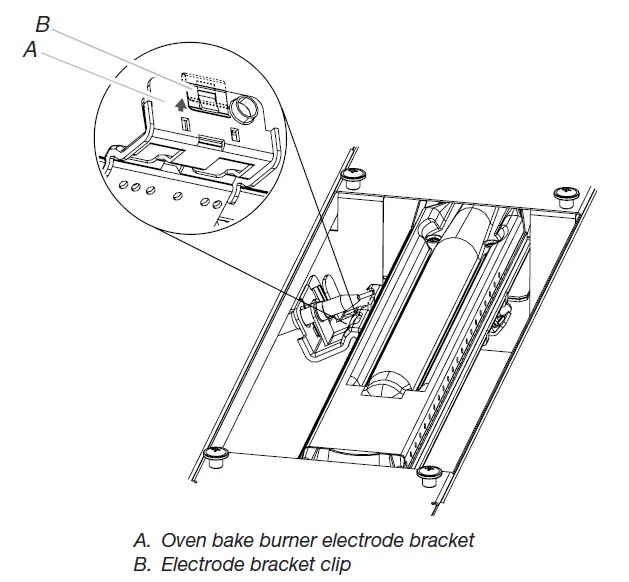 B
A

A. Oven bake burner electrode bracket
B. Electrode bracket clip