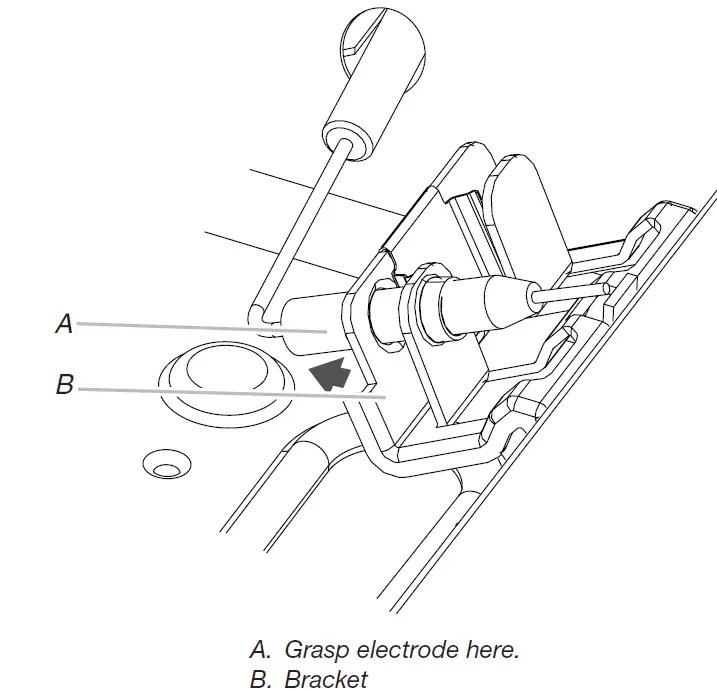 A
B

A. Grasp electrode here.
B. Bracket