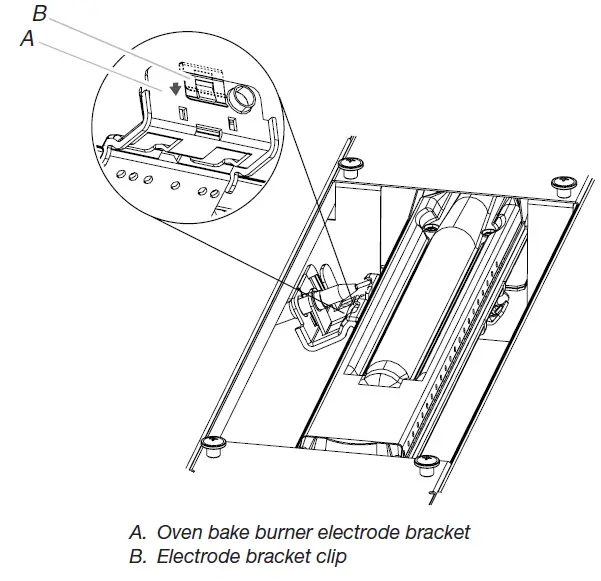 B
A

A. Oven bake burner electrode bracket
B. Electrode bracket clip