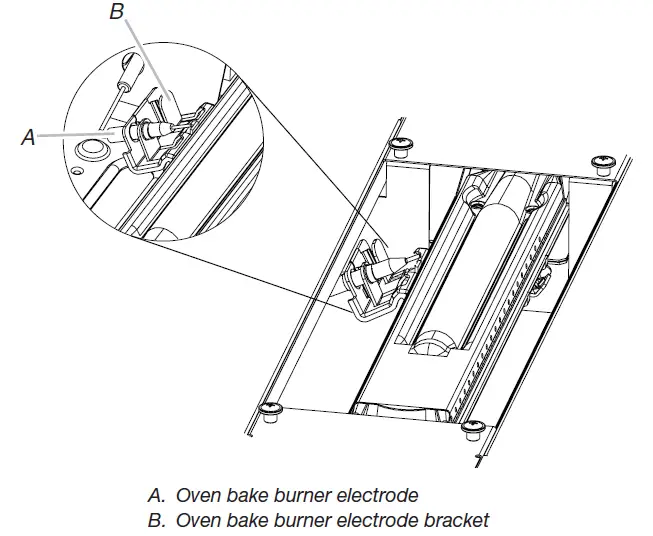 B
A

A. Oven bake burner electrode
B. Oven bake burner electrode bracket