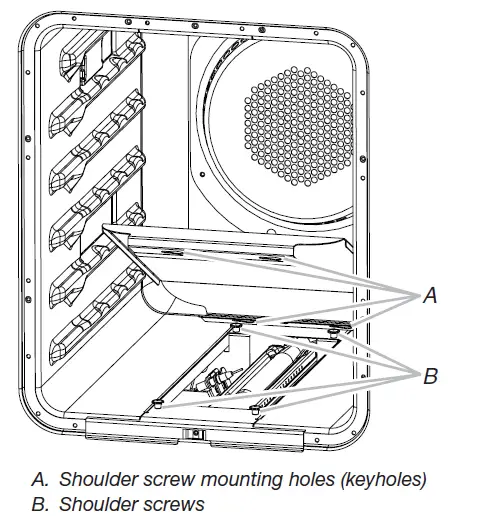 A

B

A. Shoulder screw mounting holes (keyholes)
B. Shoulder screws