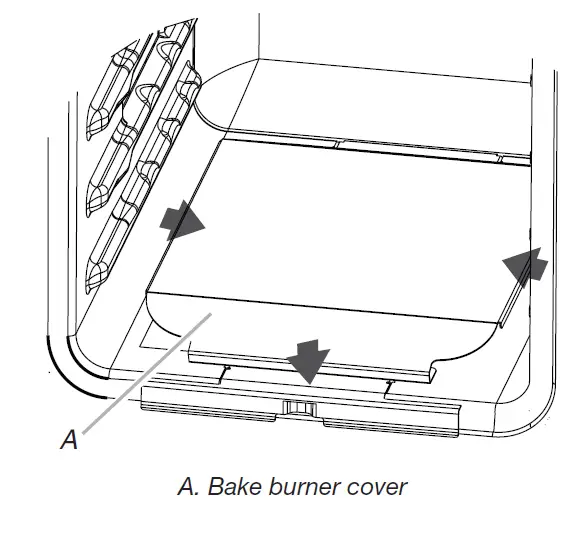 A

A. Bake burner cover