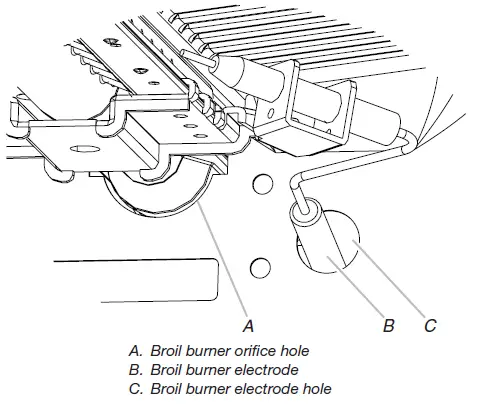 A B C

A. Broil burner orifice hole
B. Broil burner electrode
C. Broil burner electrode hole