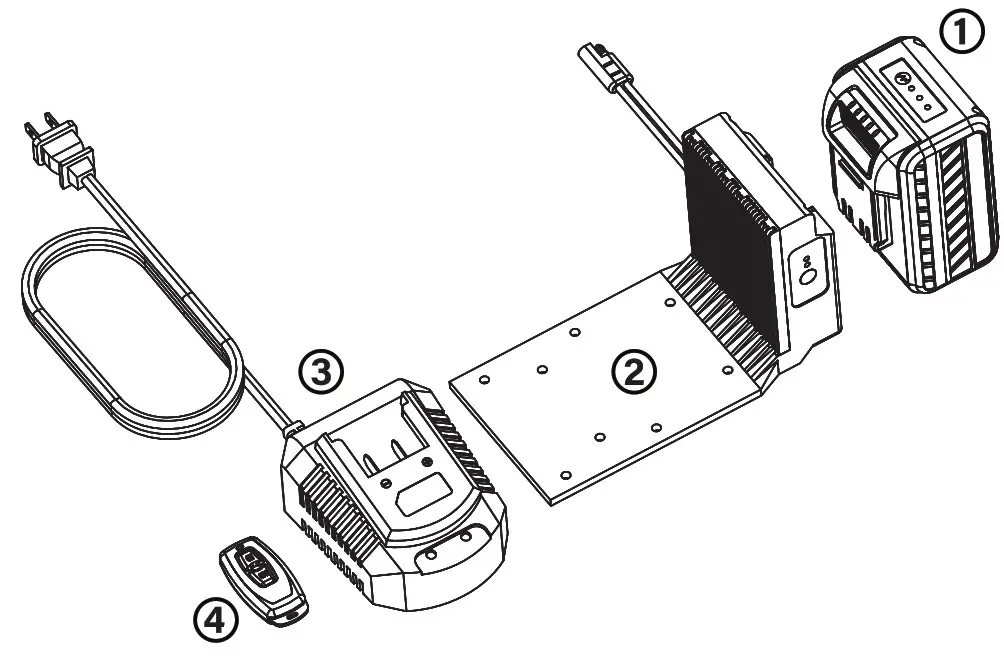 ①
②
③
④