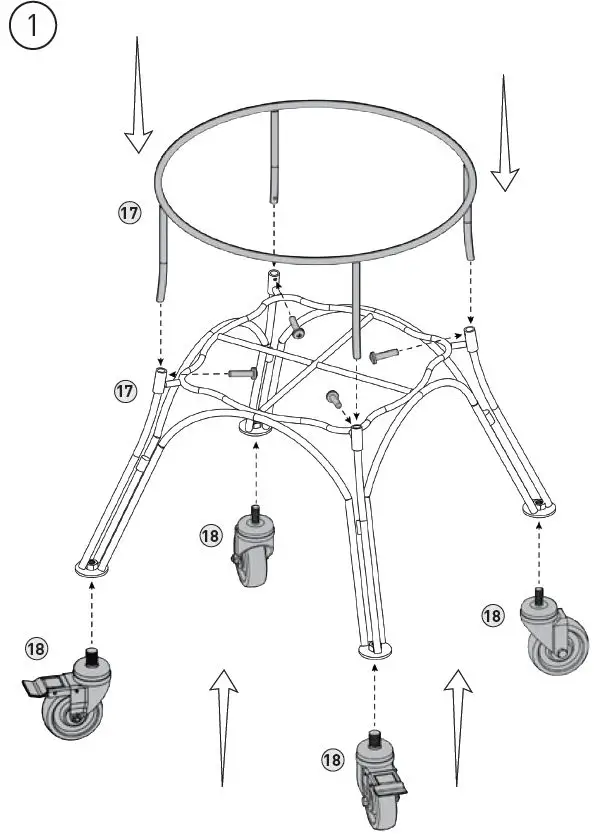 1

17

17

18

18

18

18