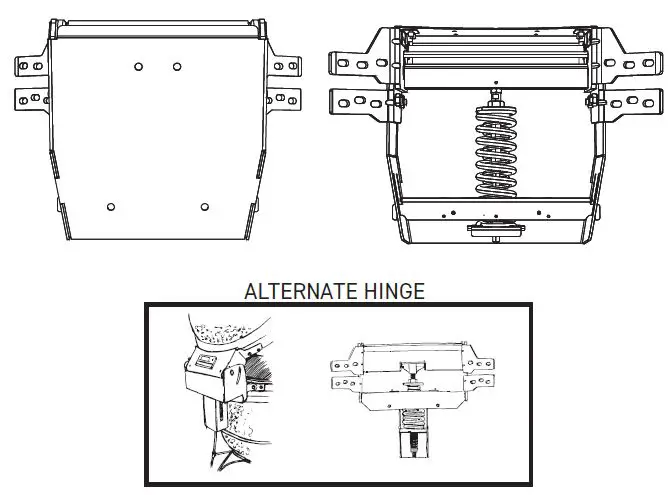 ALTERNATE HINGE