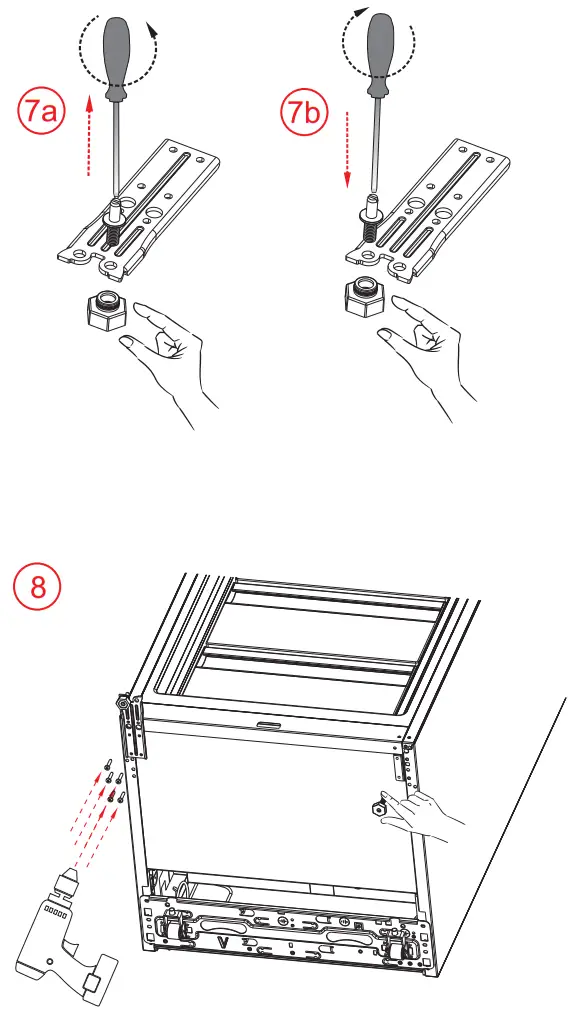 7a

7b

8