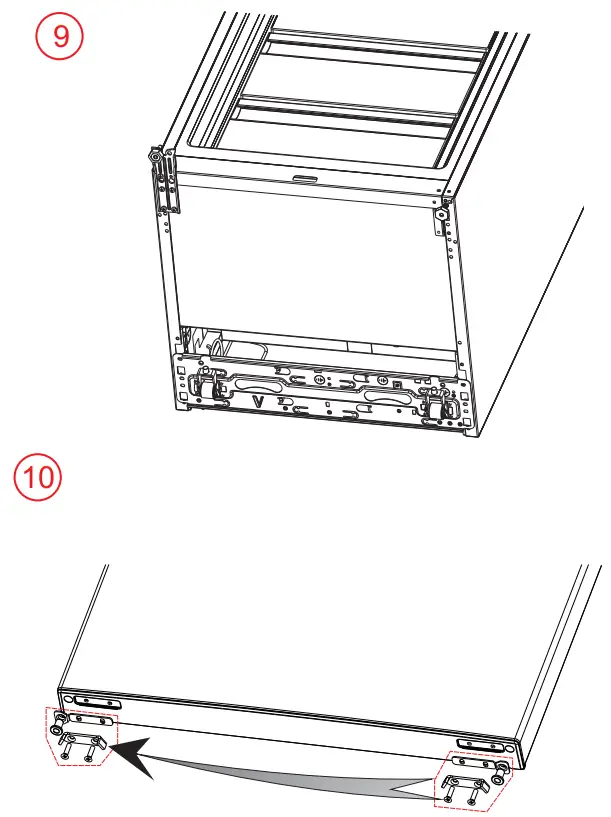 9

10