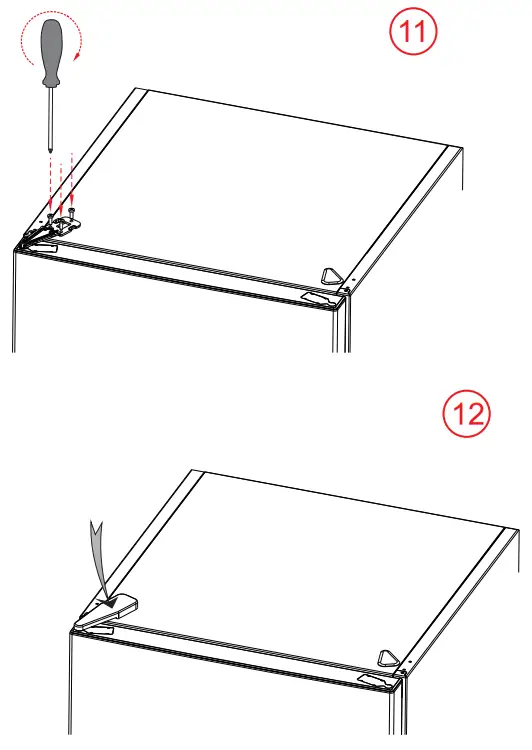 11

12