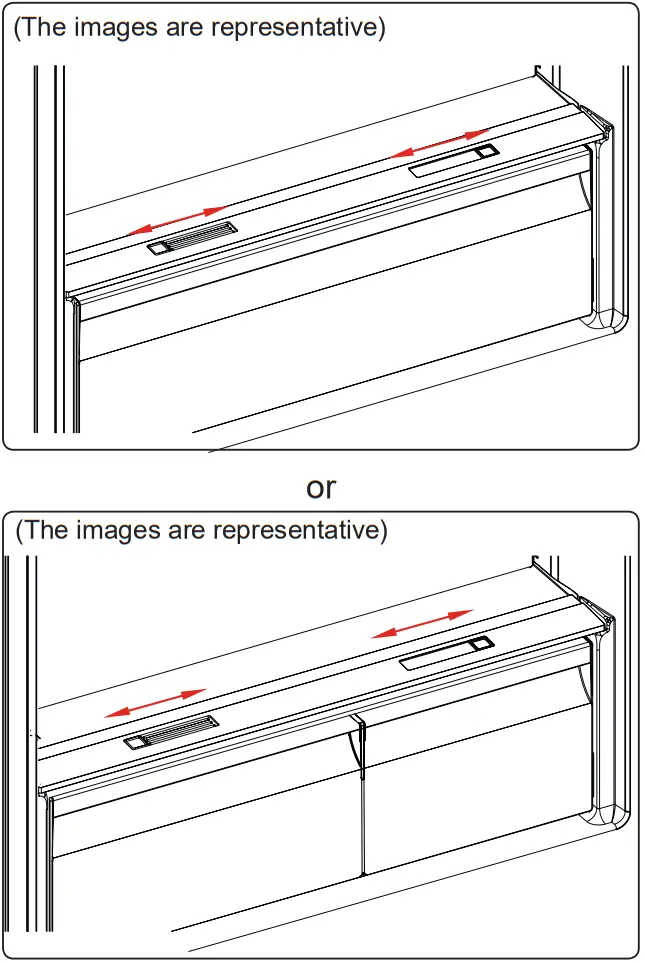 (The images are representative)

or

(The images are representative)