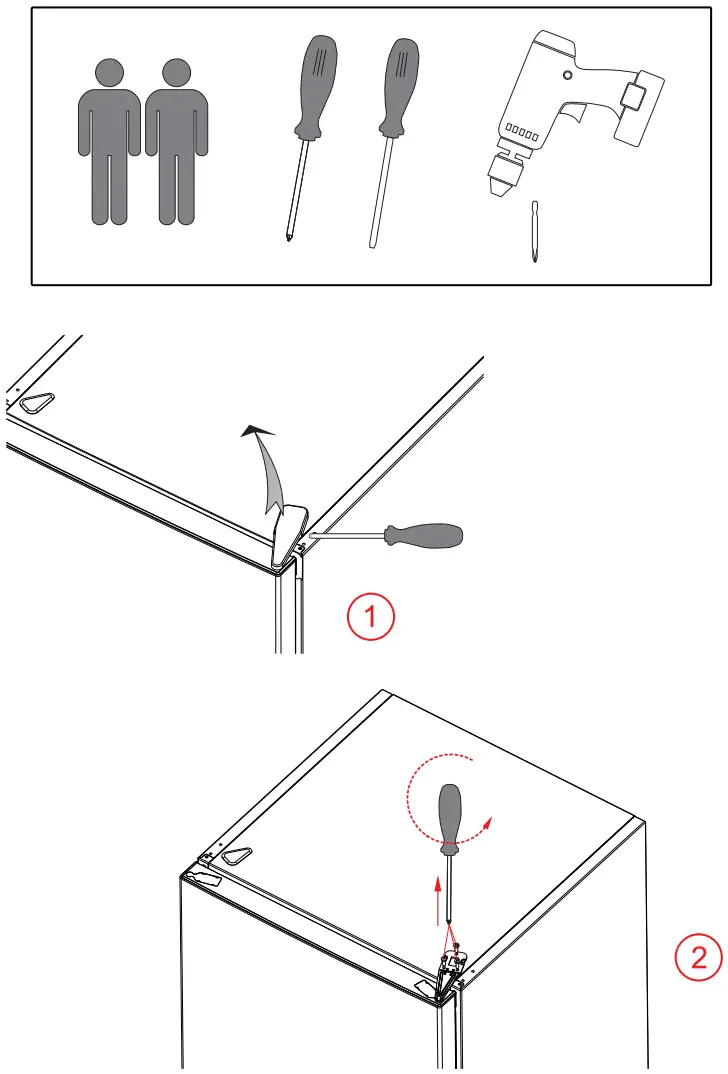 1

2