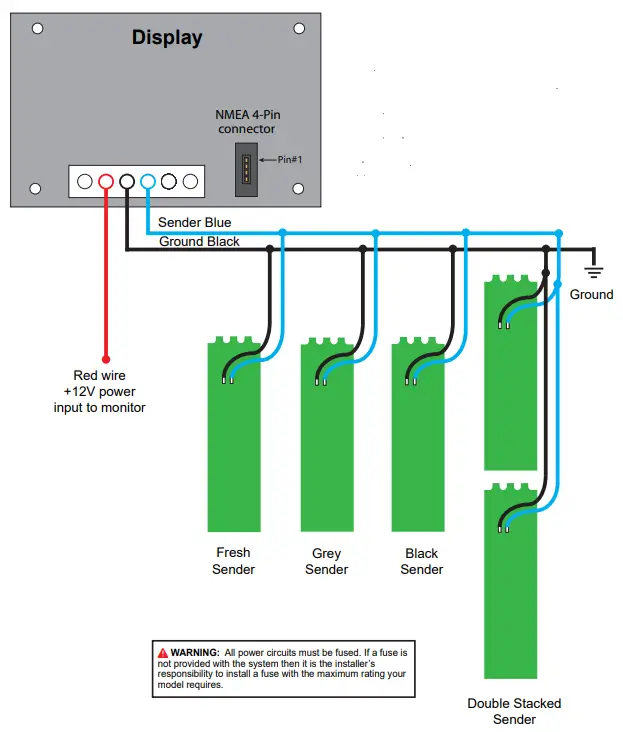 Display

NMEA 4-Pin connector

Pin#1

Sender Blue

Ground Black

Ground

Red wire
+12V power
input to monitor

Fresh Sender

Grey Sender

Black Sender

Double Stacked Sender

WARNING: All power circuits must be fused. If a fuse is not provided with the system then it is the installer's responsibility to install a fuse with the maximum rating your model requires.