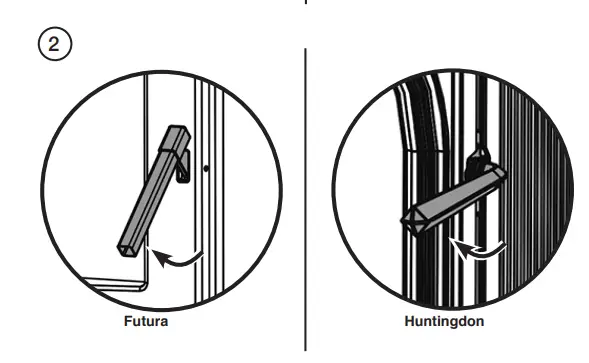 2

Futura

Huntingdon