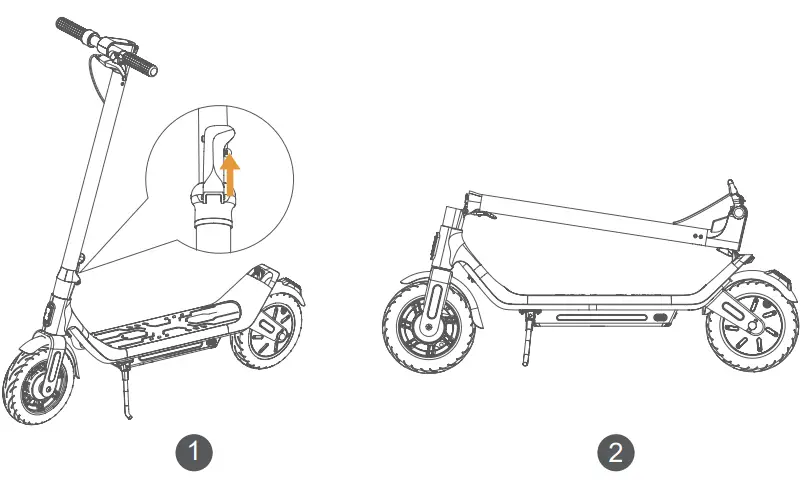 1

2