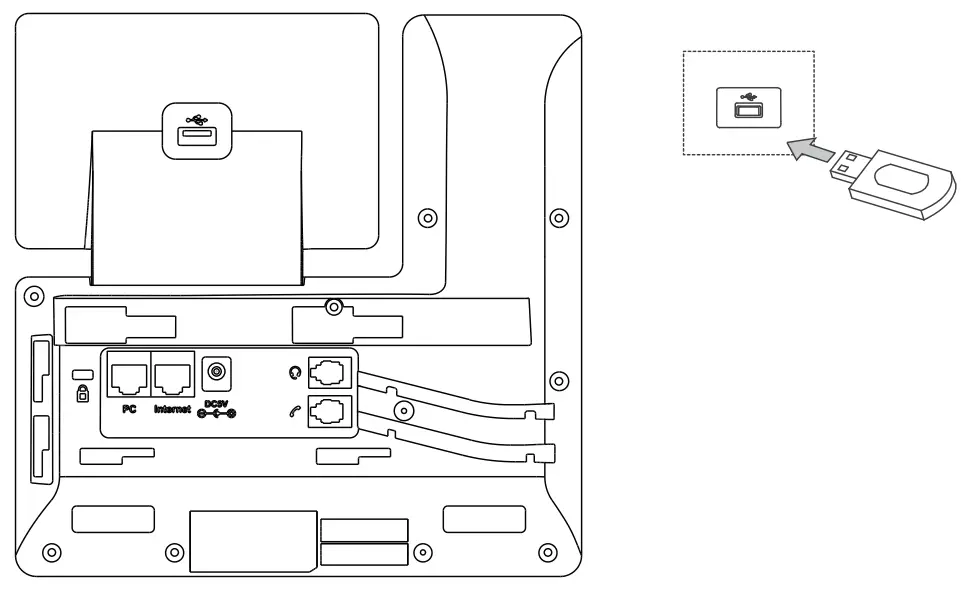 PC
Internet
DC5V