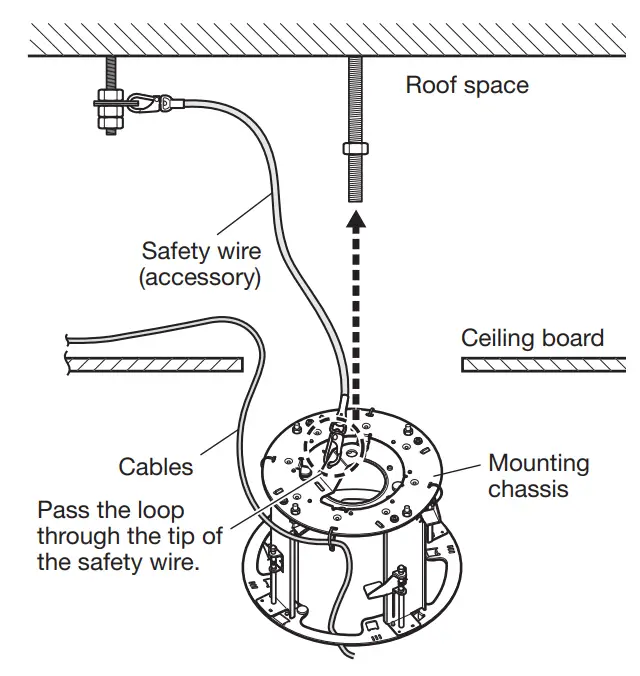 Roof space

Safety wire
(accessory)

Ceiling board

Cables

Mounting
chassis

Pass the loop
through the tip of
the safety wire.