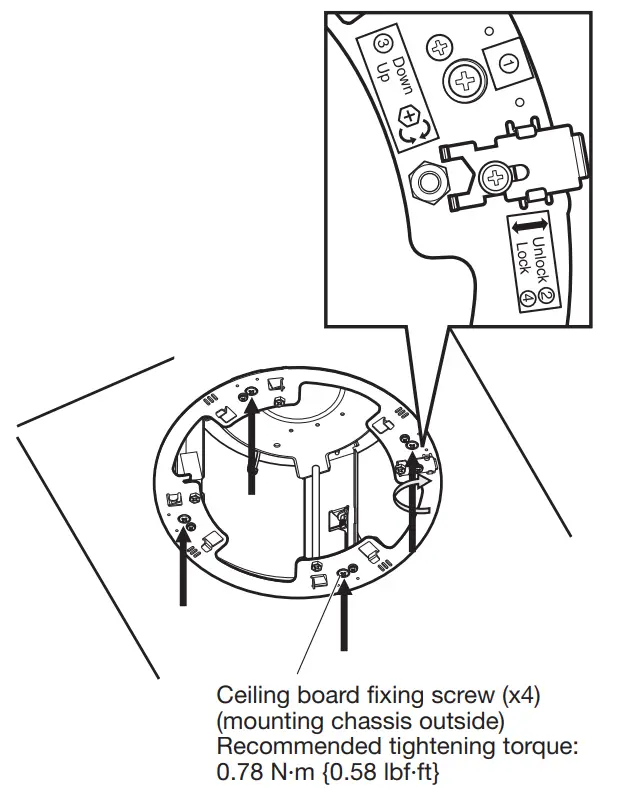 ③ Down
Up

①

Unlock ②
Lock ④

Ceiling board fixing screw (x4)
(mounting chassis outside)
Recommended tightening torque:
0.78 N·m {0.58 lbf·ft}