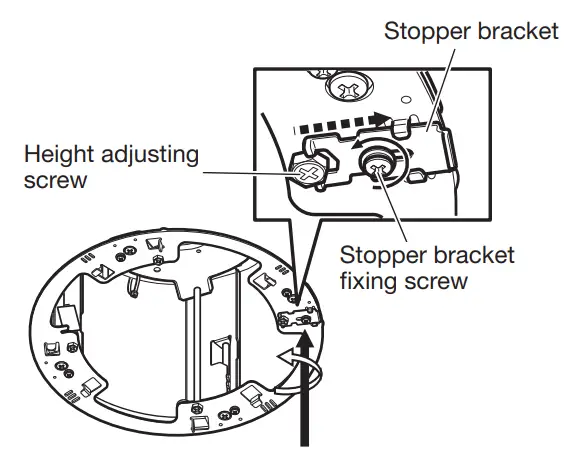 Stopper bracket

Height adjusting screw

Stopper bracket fixing screw