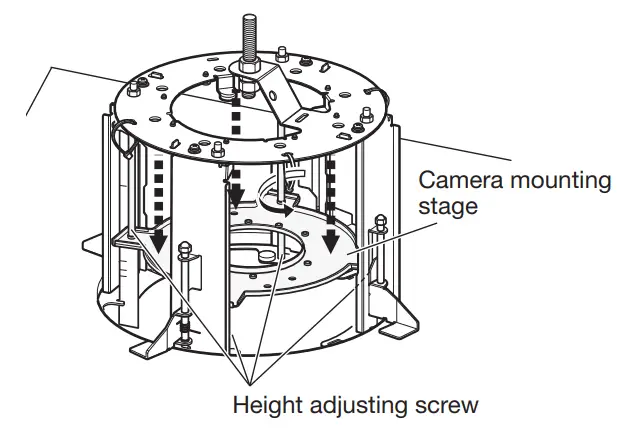 Camera mounting stage

Height adjusting screw