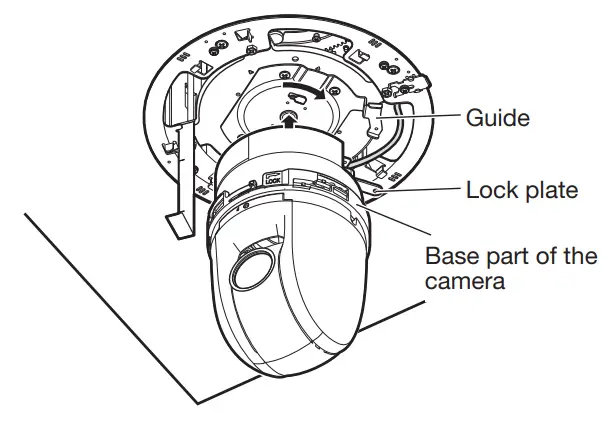 LOCK

Guide

Lock plate

Base part of the camera