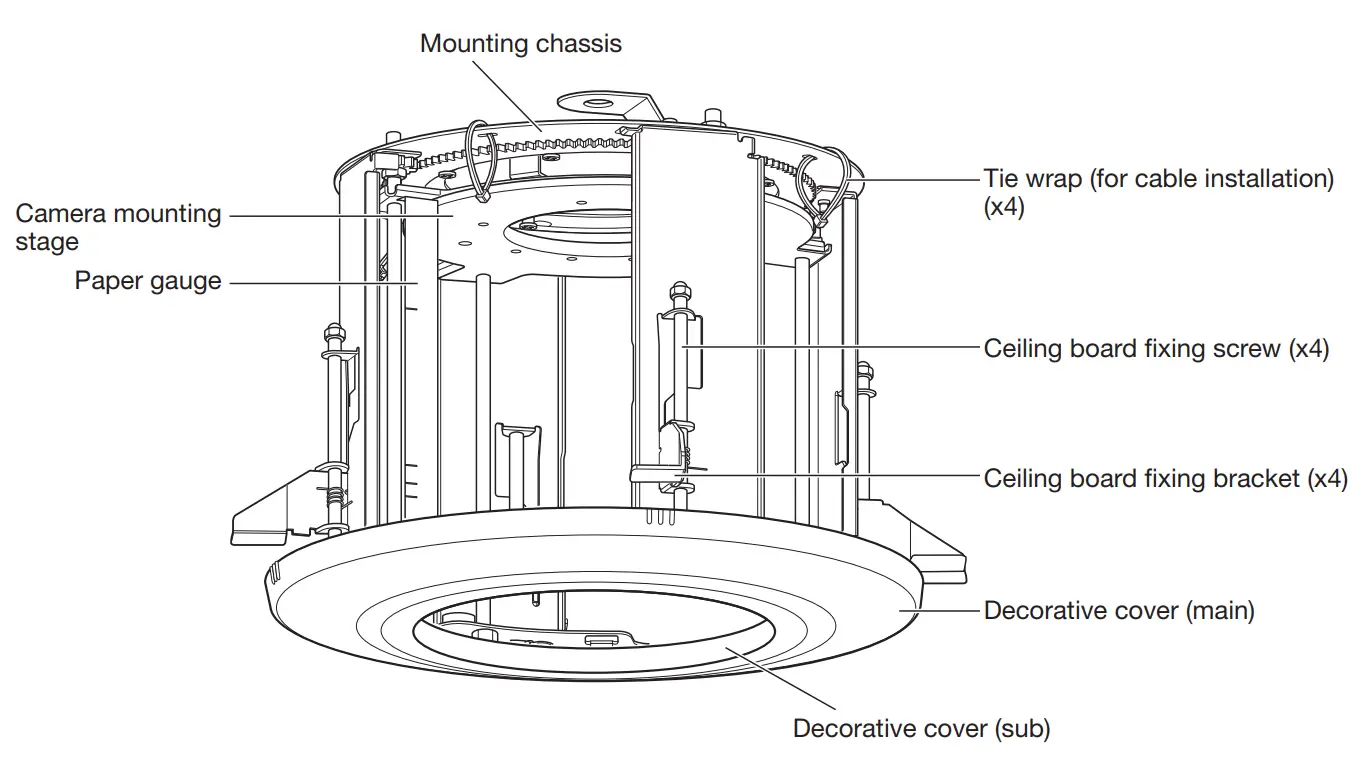 Mounting chassis

Camera mounting stage

Paper gauge

Tie wrap (for cable installation) (x4)

Ceiling board fixing screw (x4)

Ceiling board fixing bracket (x4)

Decorative cover (main)

Decorative cover (sub)