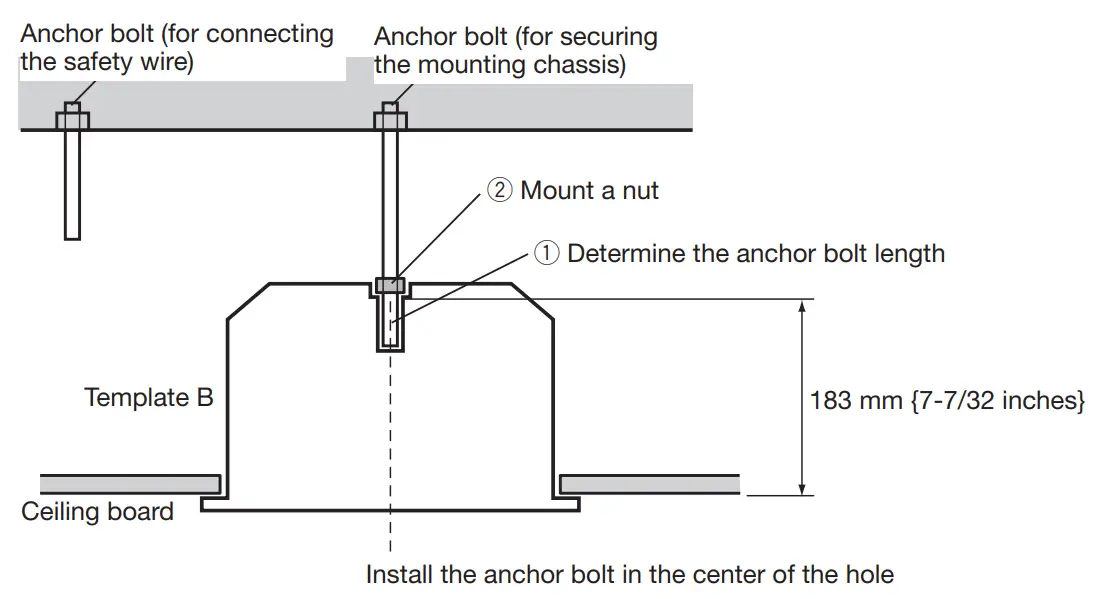 Anchor bolt (for connecting the safety wire)

Anchor bolt (for securing the mounting chassis)

② Mount a nut

① Determine the anchor bolt length

Template B

183 mm {7-7/32 inches}

Ceiling board

Install the anchor bolt in the center of the hole