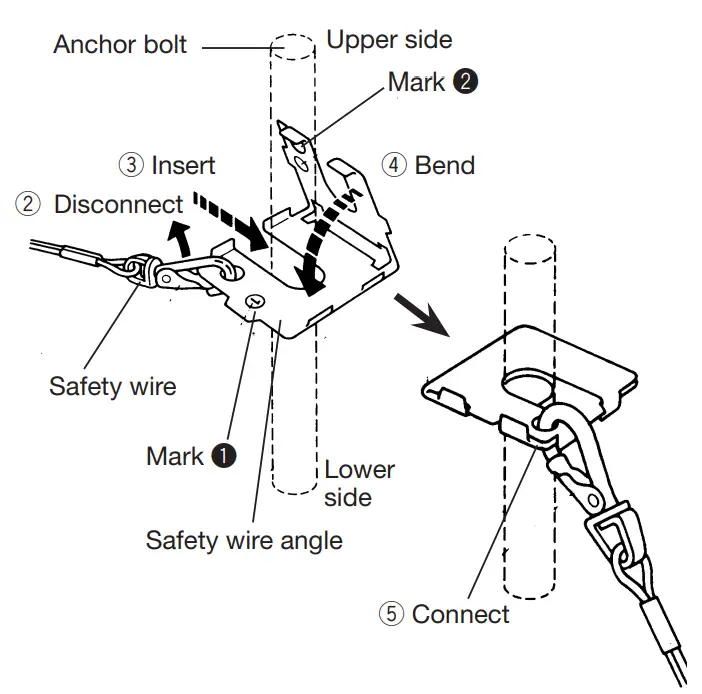 Anchor bolt

Upper side

Mark ❷

③ Insert

④ Bend

② Disconnect

Safety wire

Mark ❶

Lower side

Safety wire angle

⑤ Connect