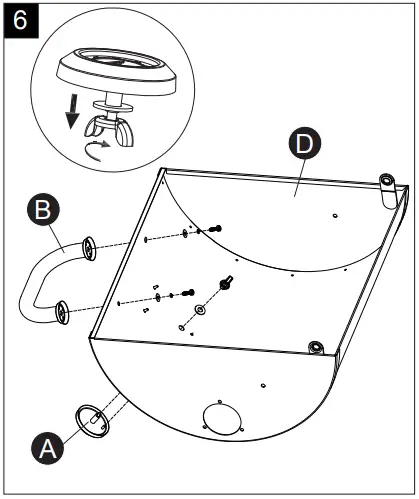 6

D

B

A